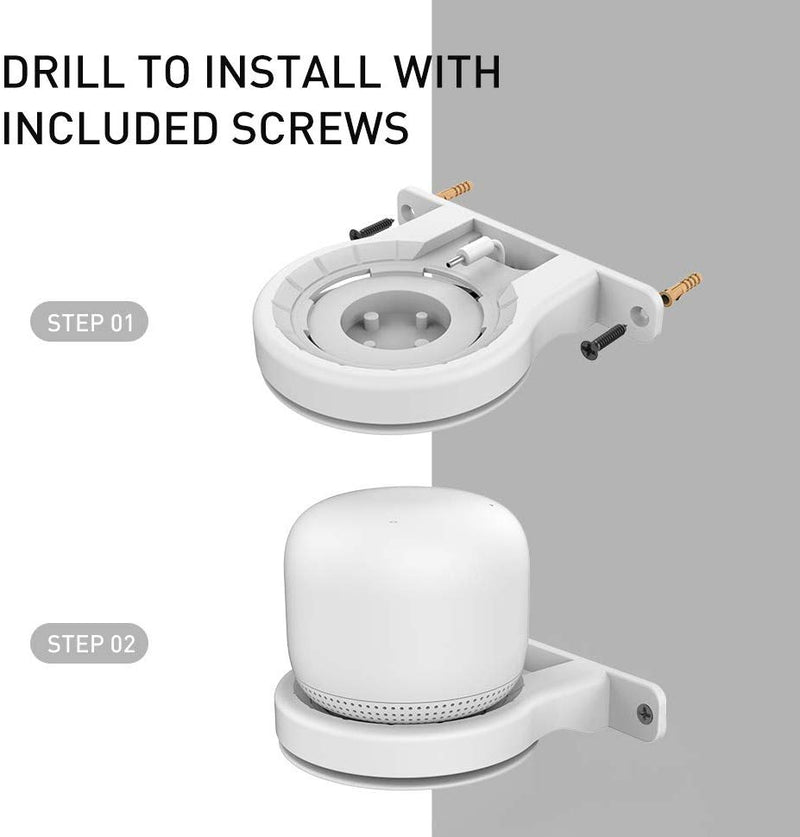 DRILL TO INSTALL WITH INCLUDED SCREWS

STEP 01

STEP 02